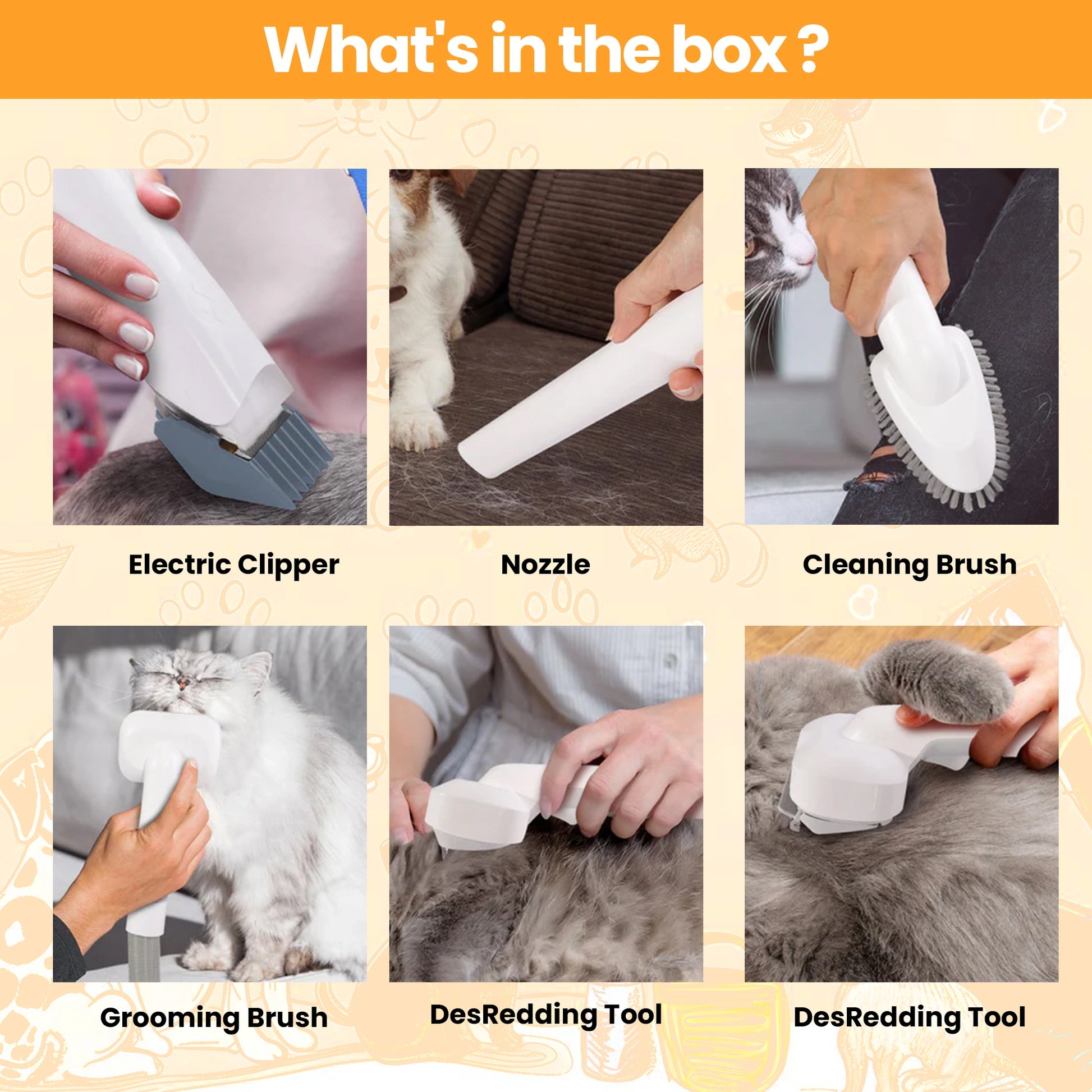 What's in the box ?

Electric Clipper

Nozzle

Cleaning Brush

Grooming Brush

DesRedding Tool

DesRedding Tool